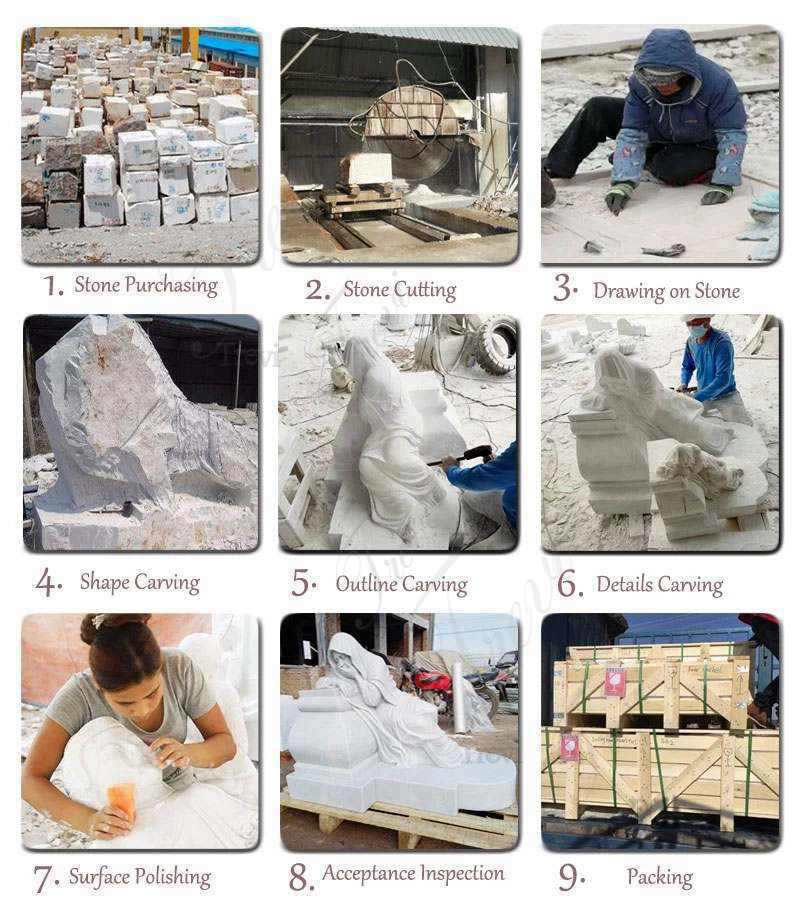 1. Stone Purchasing

2. Stone Cutting

3. Drawing on Stone

4. Shape Carving

5. Outline Carving

6. Details Carving

7. Surface Polishing

8. Acceptance Inspection

9. Packing